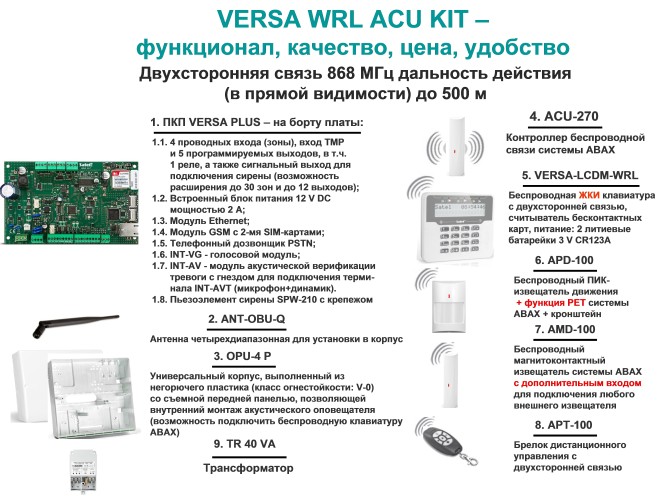 VERSA WRL ACU KIT –
функционал, качество, цена, удобство
Двухсторонняя связь 868 МГц дальность действия (в прямой видимости) до 500 м

1. ПКП VERSA PLUS – на борту платы:

1.1. 4 проводных входа (зоны), вход TMP и 5 программируемых выходов, в т.ч. 1 реле, а также сигнальный выход для подключения сирены (возможность расширения до 30 зон и до 12 выходов);
1.2. Встроенный блок питания 12 V DC мощностью 2 А;
1.3. Модуль Ethernet;
1.4. Модуль GSM с 2-мя SIM-картами;
1.5. Телефонный дозвонщик PSTN;
1.6. INT-VG - голосовой модуль;
1.7. INT-AV - модуль акустической верификации тревоги с гнездом для подключения терминала INT-AVT (микрофон+динамик).
1.8. Пьезоэлемент сирены SPW-210 с крепежом

2. ANT-OBU-Q

Антенна четырехдиапазонная для установки в корпус

3. OPU-4 P

Универсальный корпус, выполненный из негорючего пластика (класс огнестойкости: V-0) со съемной передней панелью, позволяющей внутренний монтаж акустического оповещателя (возможность подключить беспроводную клавиатуру ABAX)

9. TR 40 VA

Трансформатор

4. ACU-270

Контроллер беспроводной связи системы ABAX

5. VERSA-LCDM-WRL

Беспроводная ЖКИ клавиатура с двухсторонней связью, считыватель бесконтактных карт, питание: 2 литиевые батарейки 3 V CR123A

6. APD-100

Беспроводный ПИК-извещатель движения + функция PET системы ABAX + кронштейн

7. AMD-100

Беспроводный магнитоконтактный извещатель системы ABAX с дополнительным входом для подключения любого внешнего извещателя

8. APT-100

Брелок дистанционного управления с двухсторонней связью